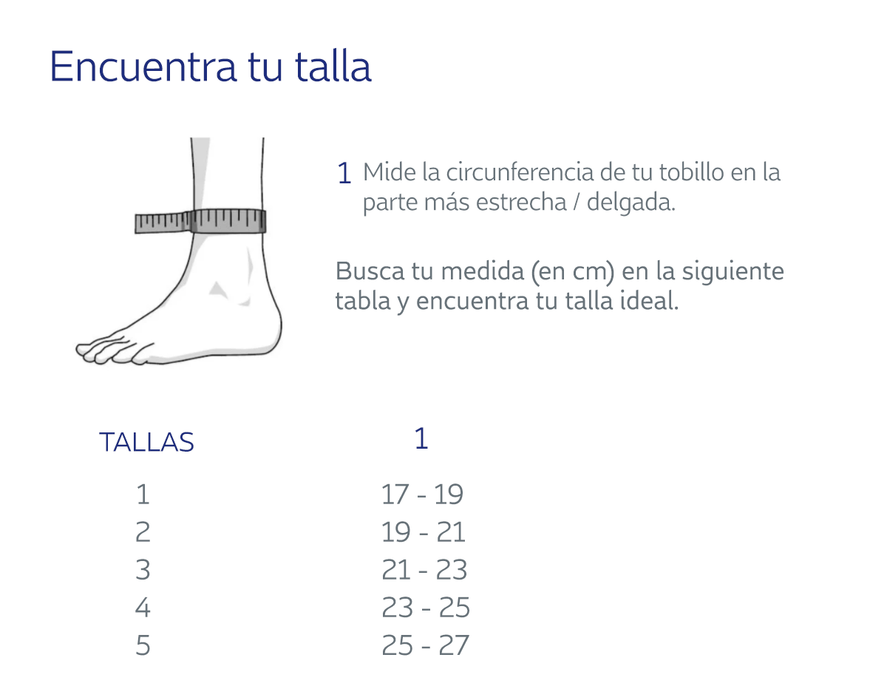 Encuentra tu talla

1 Mide la circunferencia de tu tobillo en la parte más estrecha / delgada.

Busca tu medida (en cm) en la siguiente tabla y encuentra tu talla ideal.

| TALLAS | 1 |
|---|---|
| 1 | 17 - 19 |
| 2 | 19 - 21 |
| 3 | 21 - 23 |
| 4 | 23 - 25 |
| 5 | 25 - 27 |